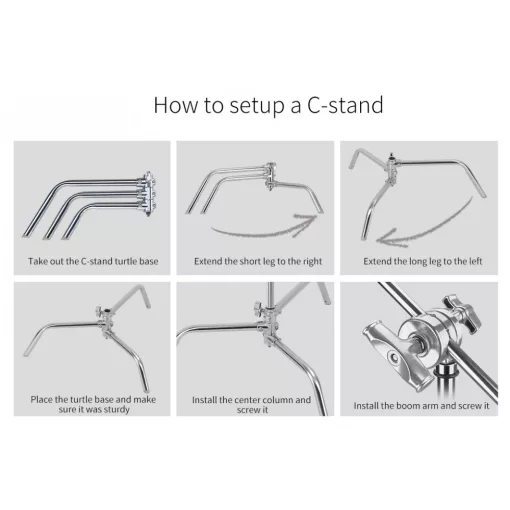 How to setup a C-stand

Take out the C-stand turtle base

Extend the short leg to the right

Extend the long leg to the left

Place the turtle base and make sure it was sturdy

Install the center column and screw it

Install the boom arm and screw it