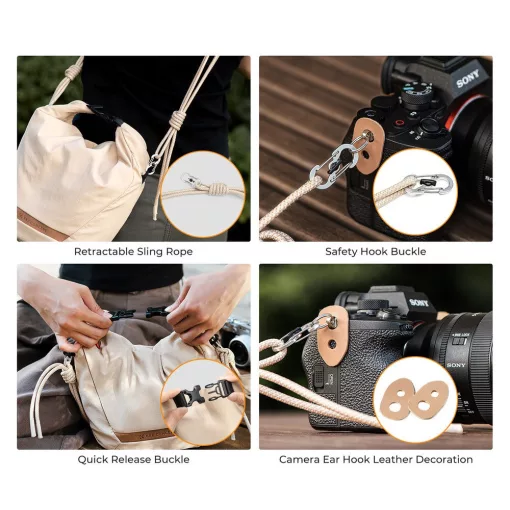 SONY

Retractable Sling Rope

Safety Hook Buckle

SONY

SONY

Quick Release Buckle

Camera Ear Hook Leather Decoration