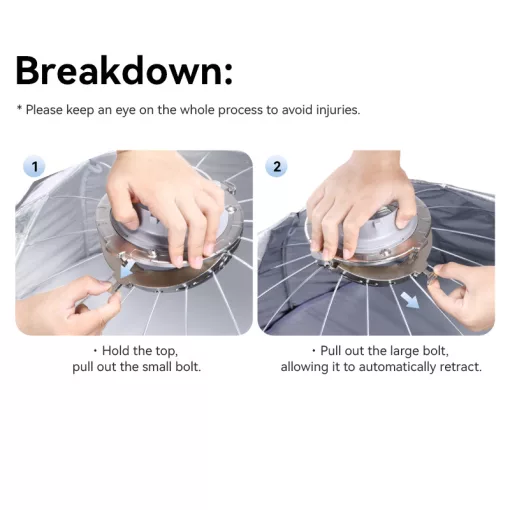 Breakdown:

* Please keep an eye on the whole process to avoid injuries.

1

· Hold the top,
pull out the small bolt.

2

· Pull out the large bolt,
allowing it to automatically retract.